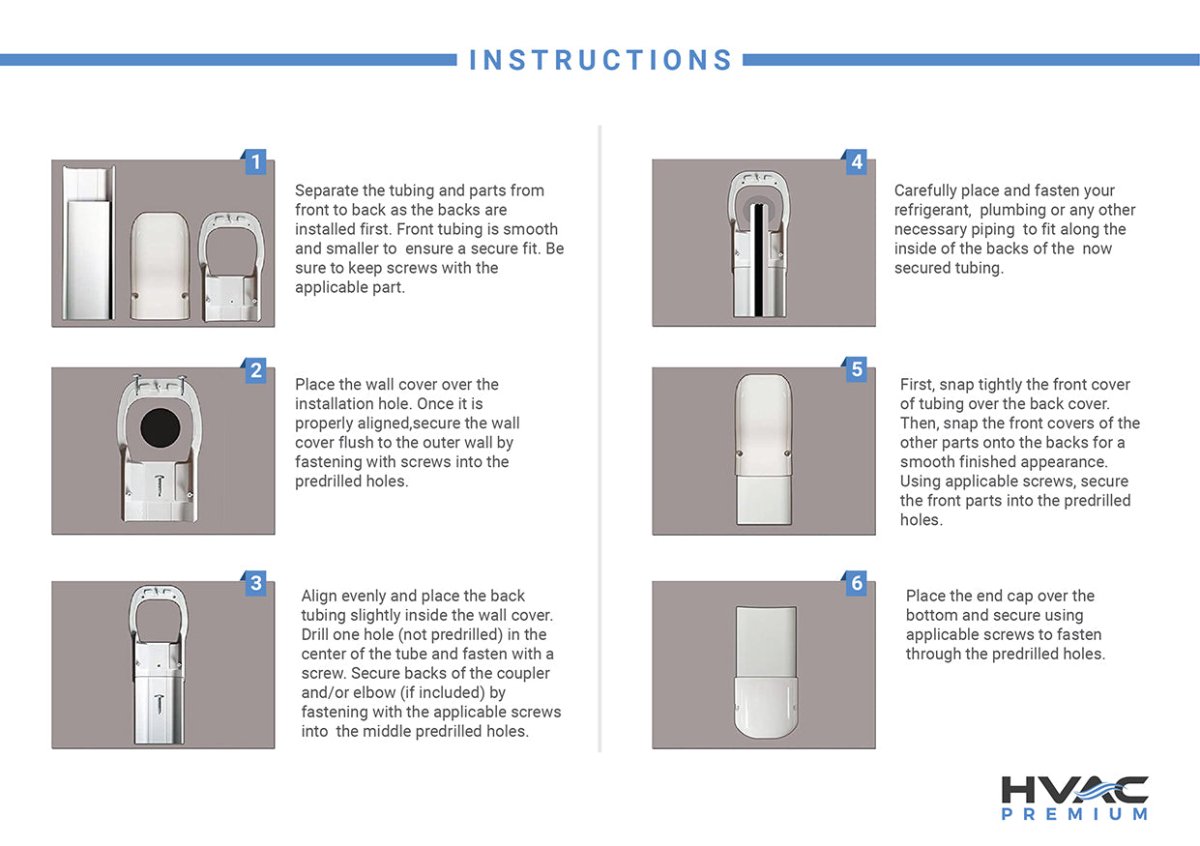 INSTRUCTIONS

1

Separate the tubing and parts from front to back as the backs are installed first. Front tubing is smooth and smaller to ensure a secure fit. Be sure to keep screws with the applicable part.

2

Place the wall cover over the installation hole. Once it is properly aligned,secure the wall cover flush to the outer wall by fastening with screws into the predrilled holes.

3

Align evenly and place the back tubing slightly inside the wall cover. Drill one hole (not predrilled) in the center of the tube and fasten with a screw. Secure backs of the coupler and/or elbow (if included) by fastening with the applicable screws into the middle predrilled holes.

4

Carefully place and fasten your refrigerant, plumbing or any other necessary piping to fit along the inside of the backs of the now secured tubing.

5

First, snap tightly the front cover of tubing over the back cover. Then, snap the front covers of the other parts onto the backs for a smooth finished appearance. Using applicable screws, secure the front parts into the predrilled holes.

6

Place the end cap over the bottom and secure using applicable screws to fasten through the predrilled holes.

HVAC
PREMIUM