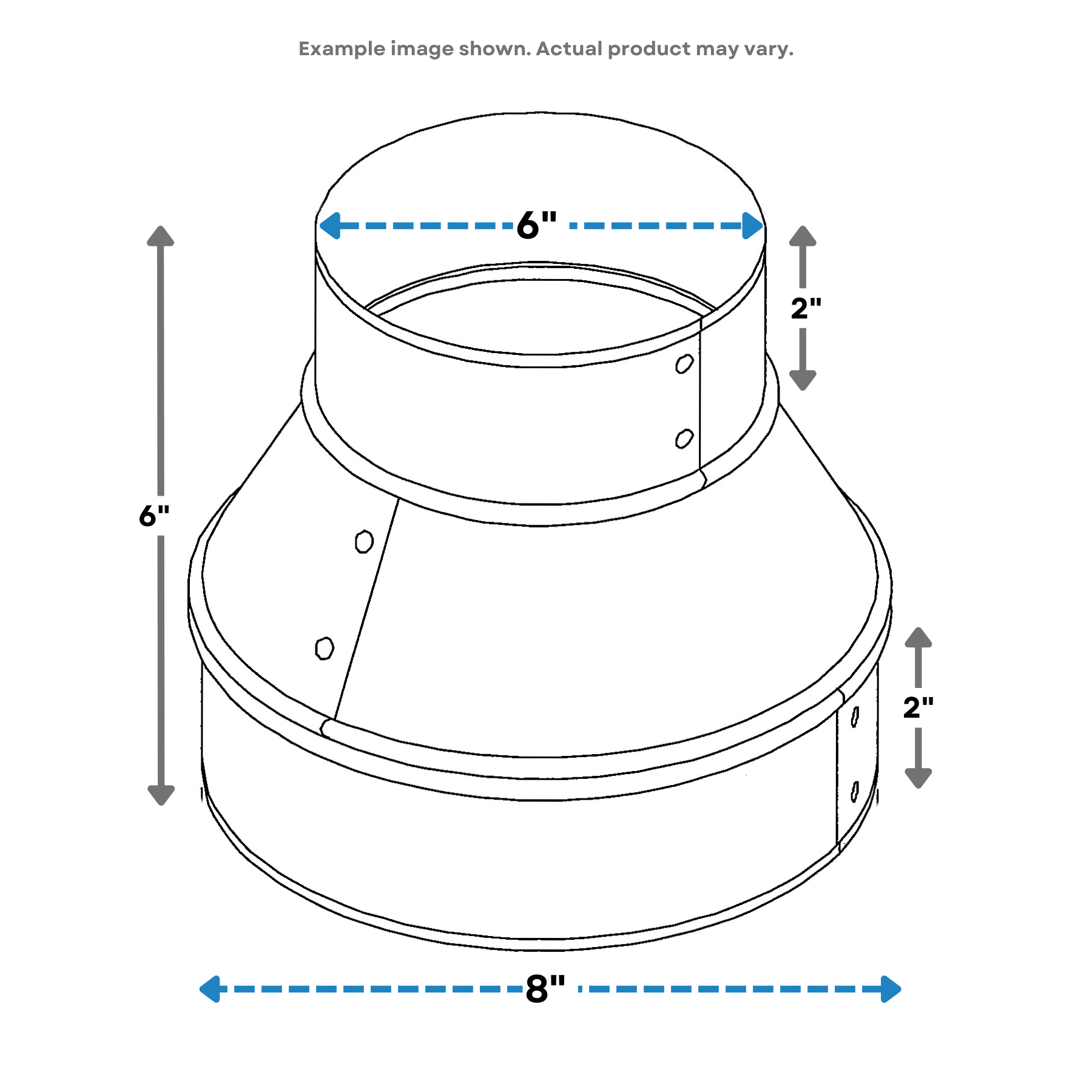 Example image shown. Actual product may vary.

6"

2"

6"

2"

8"